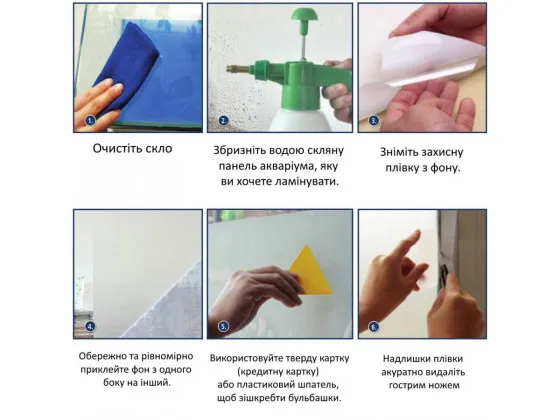 1.

Очистіть скло

2.

Збризніть водою скляну панель акваріума, яку ви хочете ламінувати.

3.

Зніміть захисну плівку з фону.

4.

Обережно та рівномірно приклейте фон з одного боку на інший.

5.

Використовуйте тверду картку (кредитну картку) або пластиковий шпатель, щоб зішкребти бульбашки.

6.

Надлишки плівки акуратно видаліть гострим ножем