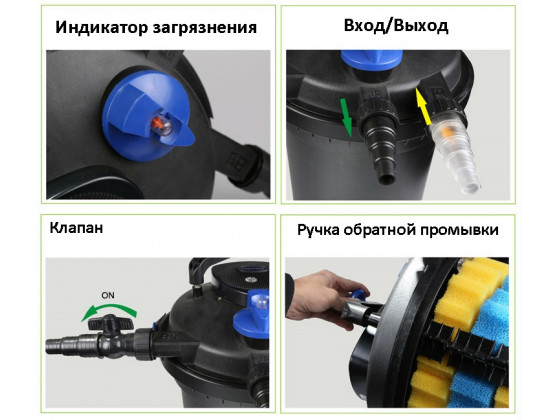 Индикатор загрязнения

Вход/Выход

Клапан

ON

Ручка обратной промывки