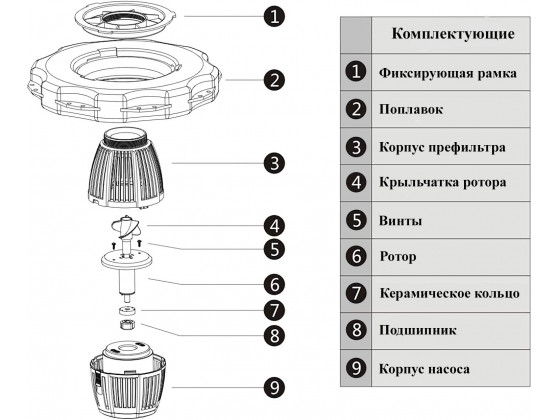 1
2
3
4
5
6
7
8
9

| | Комплектующие |
|---|---|
| 1 | Фиксирующая рамка |
| 2 | Поплавок |
| 3 | Корпус префильтра |
| 4 | Крыльчатка ротора |
| 5 | Винты |
| 6 | Ротор |
| 7 | Керамическое кольцо |
| 8 | Подшипник |
| 9 | Корпус насоса |