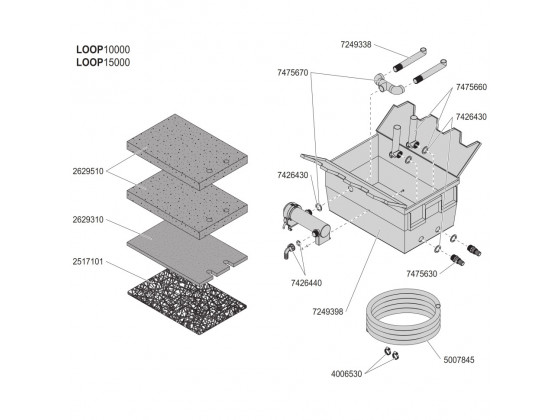 LOOP10000
LOOP15000

2629510

2629310

2517101

7249338

7475670

7475660

7426430

7426430

7426440

7475630

7249398

5007845

4006530